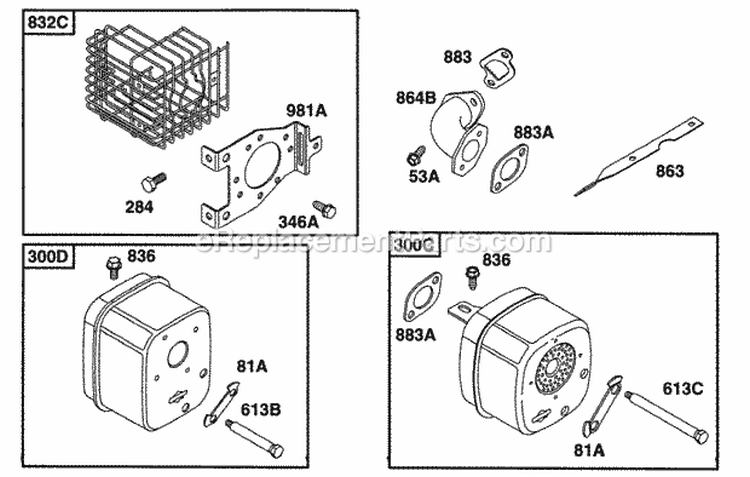 832C
981A
284
346A
883
864B
883A
53A
863
eReplacementParts.com
300D
836
81A
613B
300C
836
883A
613C
81A